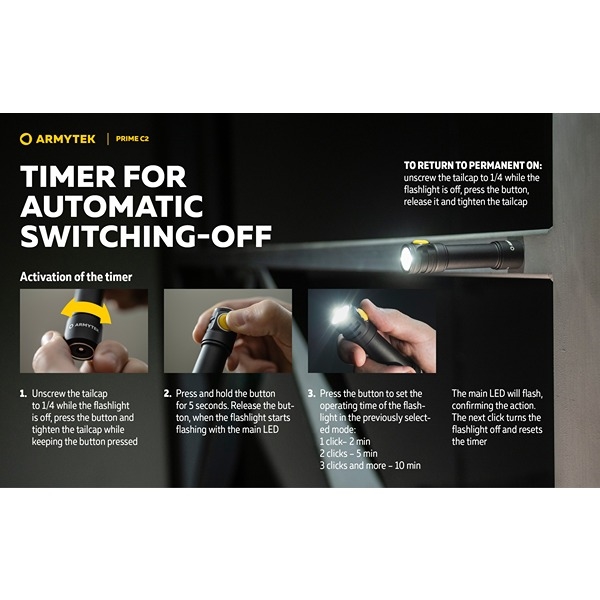 ARMYTEK | PRIME C2

TIMER FOR AUTOMATIC SWITCHING-OFF

TO RETURN TO PERMANENT ON:
unscrew the tailcap to 1/4 while the flashlight is off, press the button, release it and tighten the tailcap

Activation of the timer

ARMYTEK

1. Unscrew the tailcap to 1/4 while the flashlight is off, press the button and tighten the tailcap while keeping the button pressed

2. Press and hold the button for 5 seconds. Release the button, when the flashlight starts flashing with the main LED

3. Press the button to set the operating time of the flashlight in the previously selected mode:
1 click– 2 min
2 clicks – 5 min
3 clicks and more – 10 min

The main LED will flash, confirming the action. The next click turns the flashlight off and resets the timer